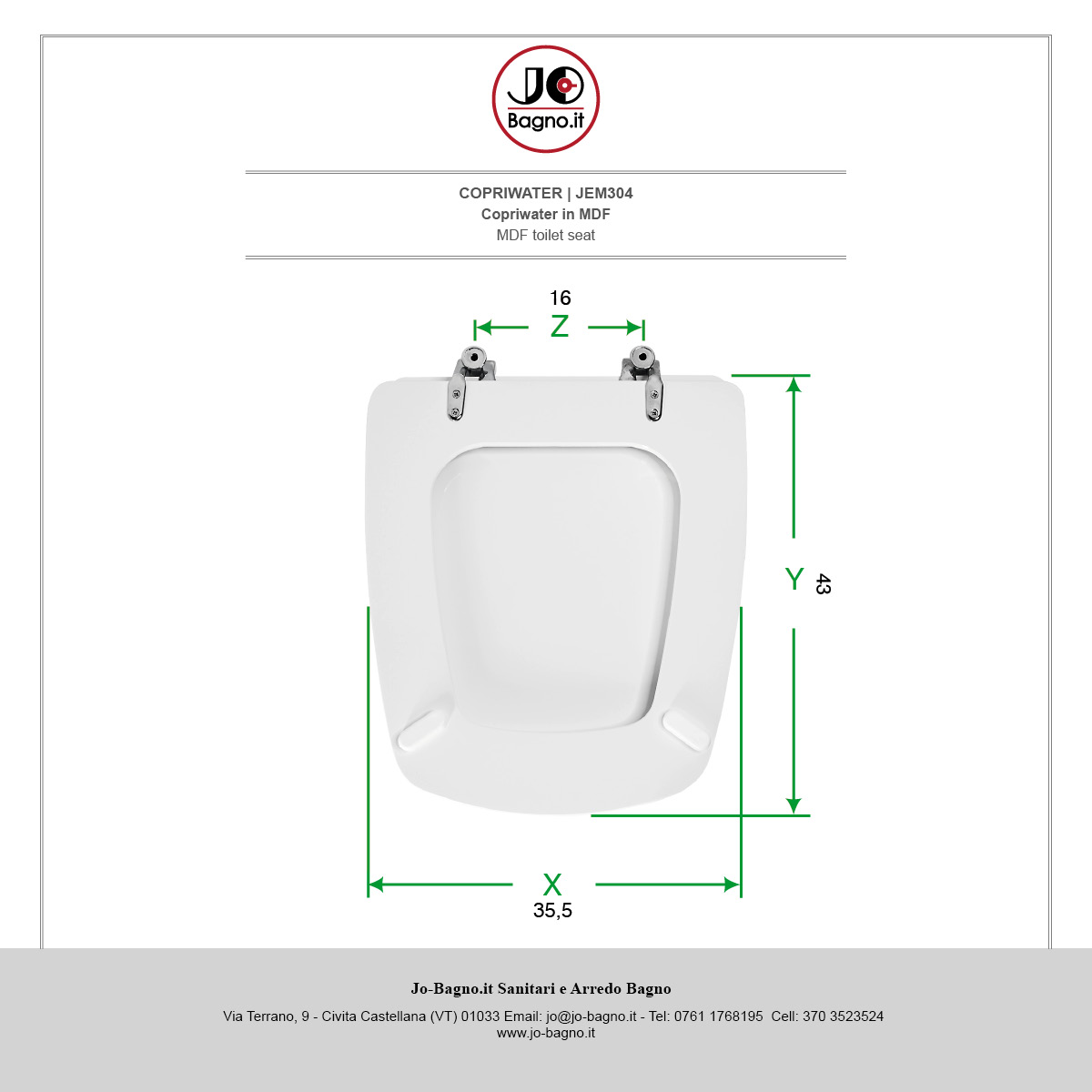 JO
Bagno.it

COPRIWATER | JEM304
Copriwater in MDF
MDF toilet seat

16
Z

Y
43

X
35,5

Jo-Bagno.it Sanitari e Arredo Bagno

Via Terrano, 9 - Civita Castellana (VT) 01033 Email: jo@jo-bagno.it - Tel: 0761 1768195 Cell: 370 3523524
www.jo-bagno.it